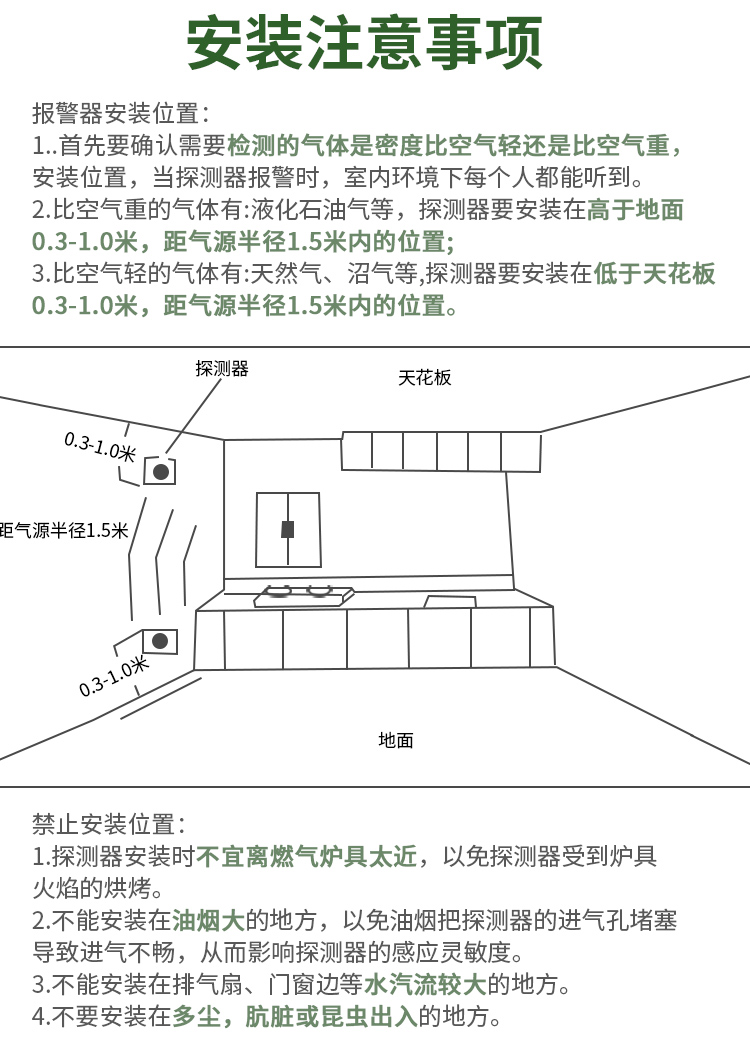 安装注意事项

报警器安装位置：
1..首先要确认需要检测的气体是密度比空气轻还是比空气重，安装位置，当探测器报警时，室内环境下每个人都能听到。
2.比空气重的气体有:液化石油气等，探测器要安装在高于地面0.3-1.0米，距气源半径1.5米内的位置;
3.比空气轻的气体有:天然气、沼气等,探测器要安装在低于天花板0.3-1.0米，距气源半径1.5米内的位置。

探测器
天花板
0.3-1.0米
距气源半径1.5米
0.3-1.0米
地面

禁止安装位置：
1.探测器安装时不宜离燃气炉具太近，以免探测器受到炉具火焰的烘烤。
2.不能安装在油烟大的地方，以免油烟把探测器的进气孔堵塞导致进气不畅，从而影响探测器的感应灵敏度。
3.不能安装在排气扇、门窗边等水汽流较大的地方。
4.不要安装在多尘，肮脏或昆虫出入的地方。