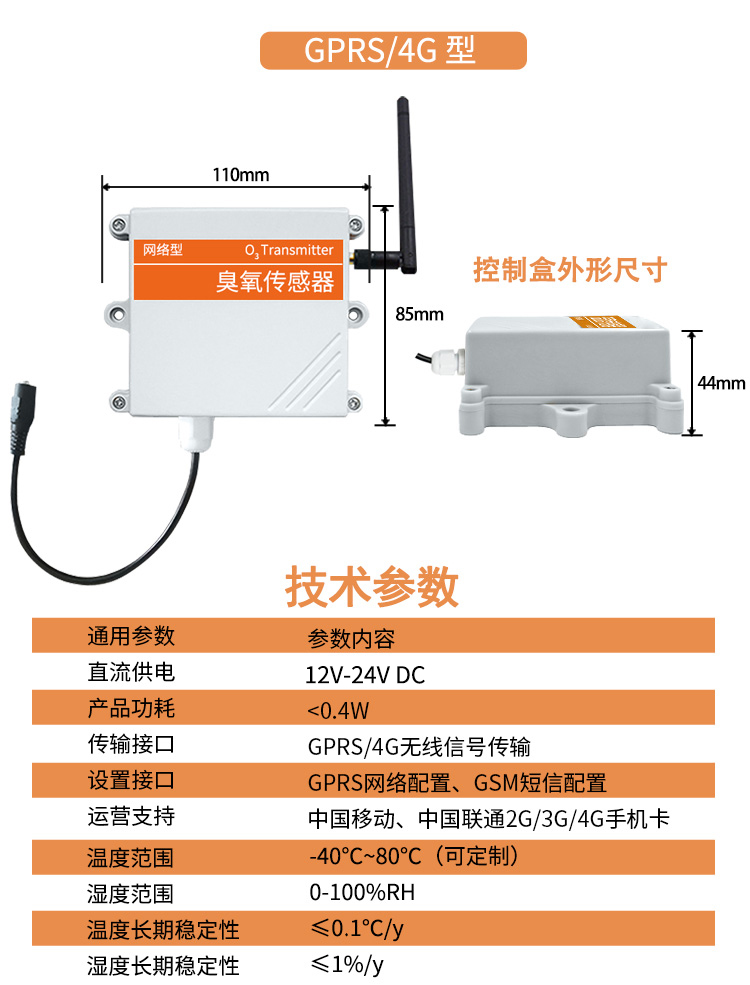 GPRS/4G 型

110mm

网络型 $O_3$ Transmitter

臭氧传感器

85mm

控制盒外形尺寸

44mm

技术参数

| 通用参数 | 参数内容 |
|---|---|
| 直流供电 | 12V-24V DC |
| 产品功耗 | <0.4W |
| 传输接口 | GPRS/4G无线信号传输 |
| 设置接口 | GPRS网络配置、GSM短信配置 |
| 运营支持 | 中国移动、中国联通2G/3G/4G手机卡 |
| 温度范围 | -40°C~80°C（可定制） |
| 湿度范围 | 0-100%RH |
| 温度长期稳定性 | ≤0.1°C/y |
| 湿度长期稳定性 | ≤1%/y |